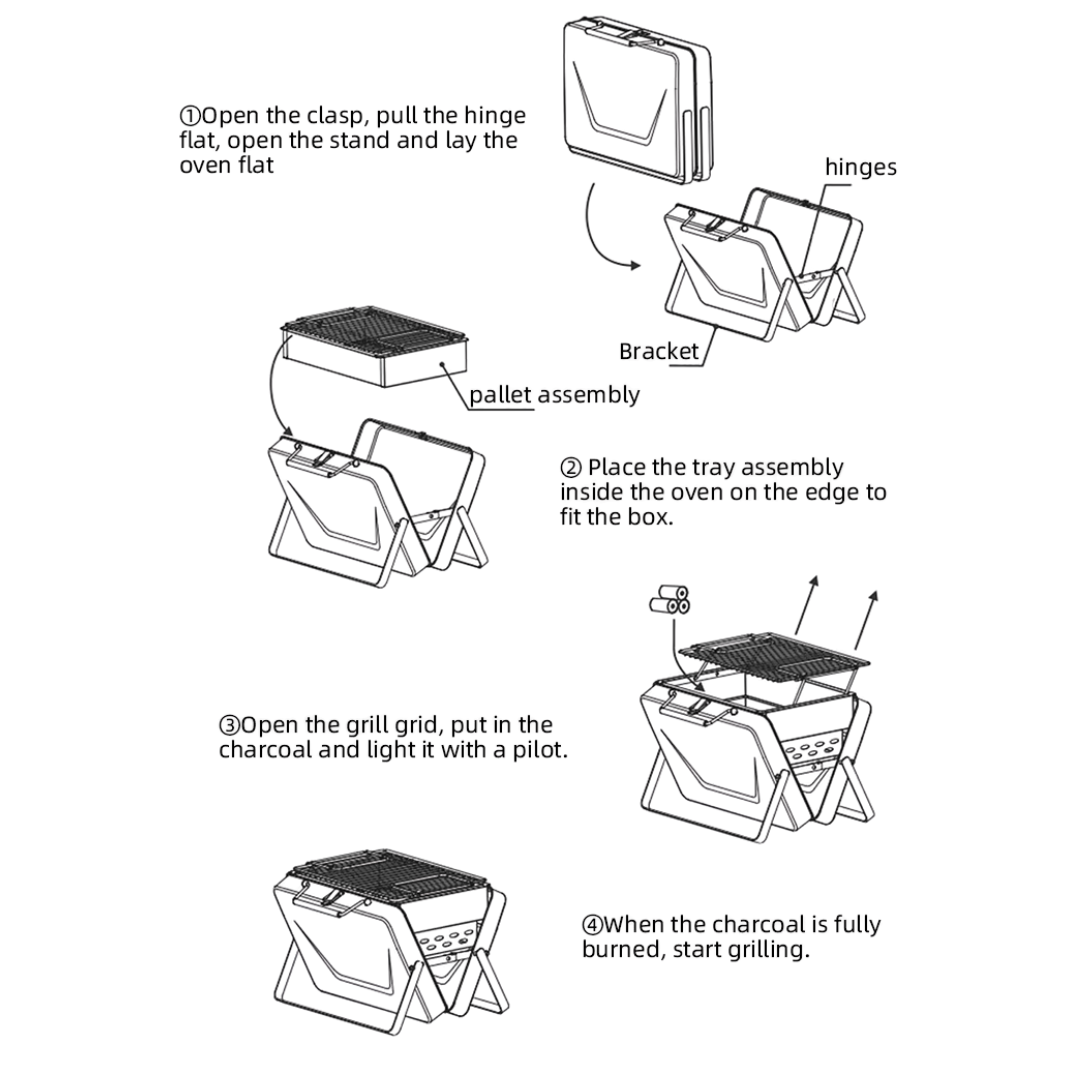 ①Open the clasp, pull the hinge flat, open the stand and lay the oven flat

hinges

Bracket

pallet assembly

② Place the tray assembly inside the oven on the edge to fit the box.

③Open the grill grid, put in the charcoal and light it with a pilot.

④When the charcoal is fully burned, start grilling.