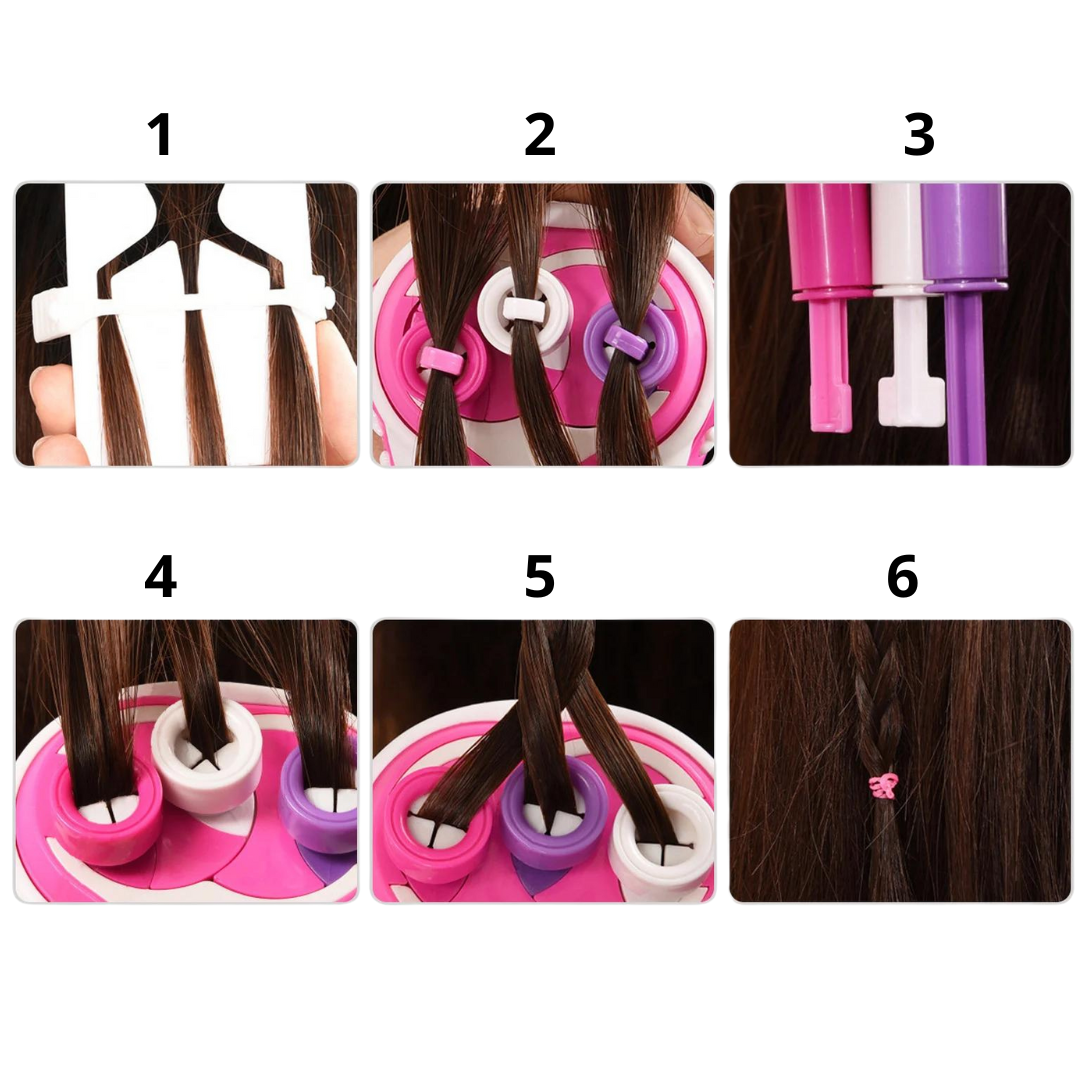 1

2

3

4

5

6