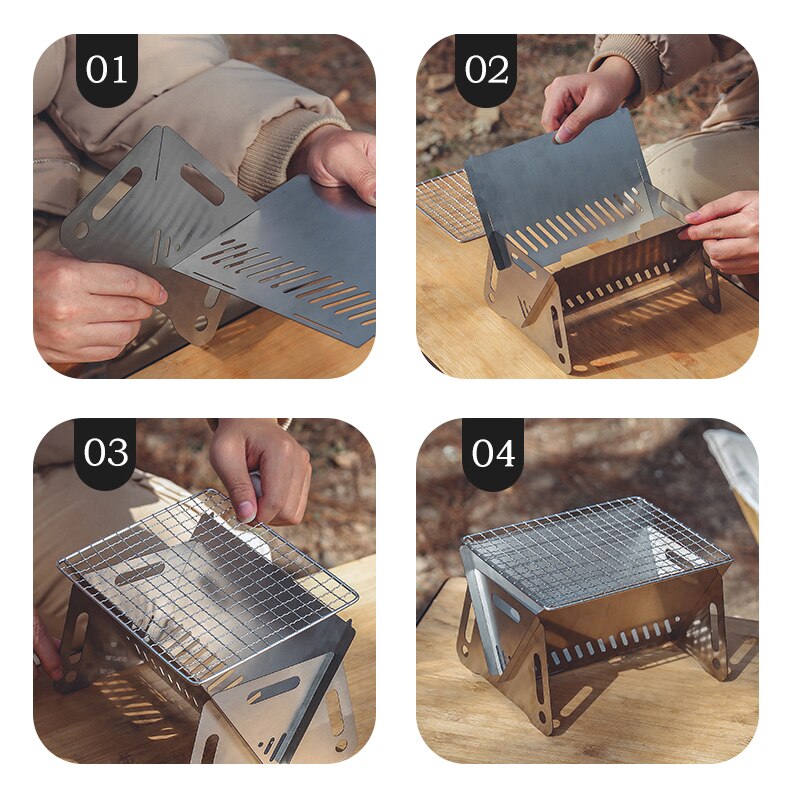 01

02

03

04